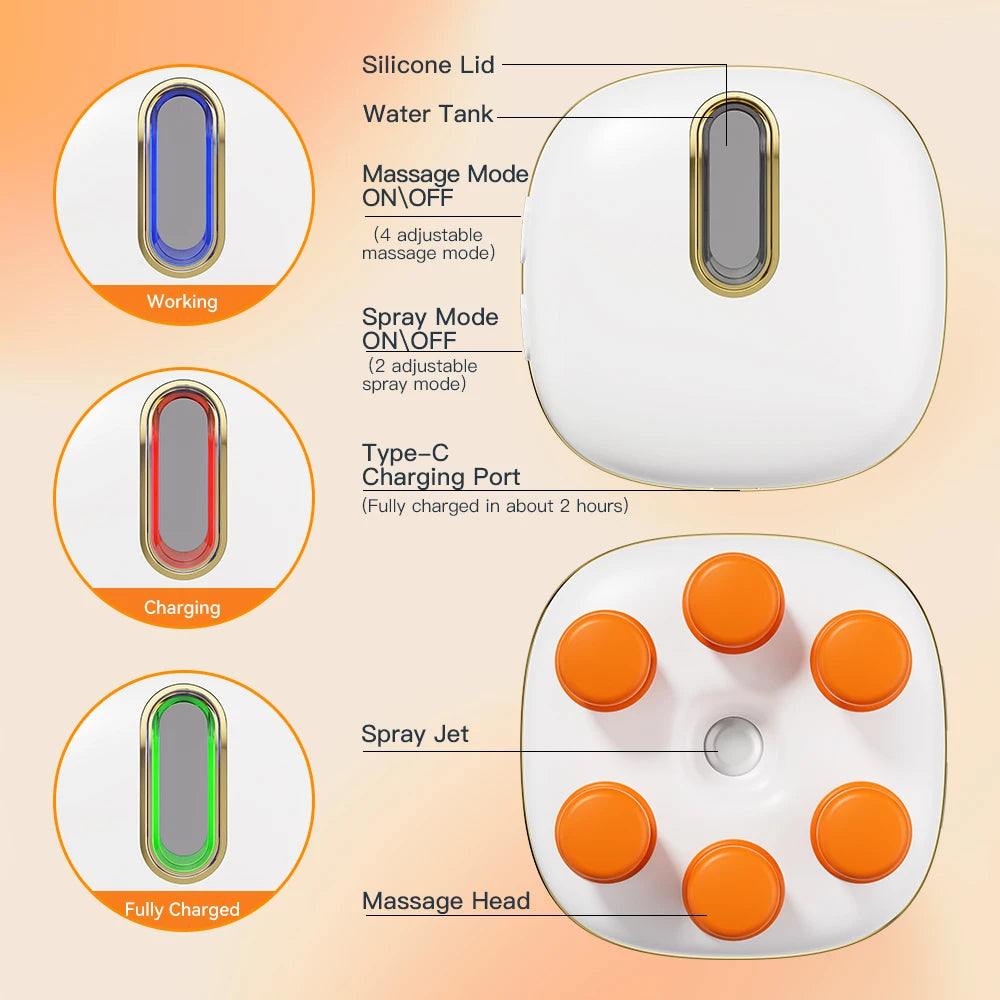 Working

Charging

Fully Charged

Silicone Lid

Water Tank

Massage Mode ON\OFF

(4 adjustable massage mode)

Spray Mode ON\OFF

(2 adjustable spray mode)

Type-C Charging Port

(Fully charged in about 2 hours)

Spray Jet

Massage Head